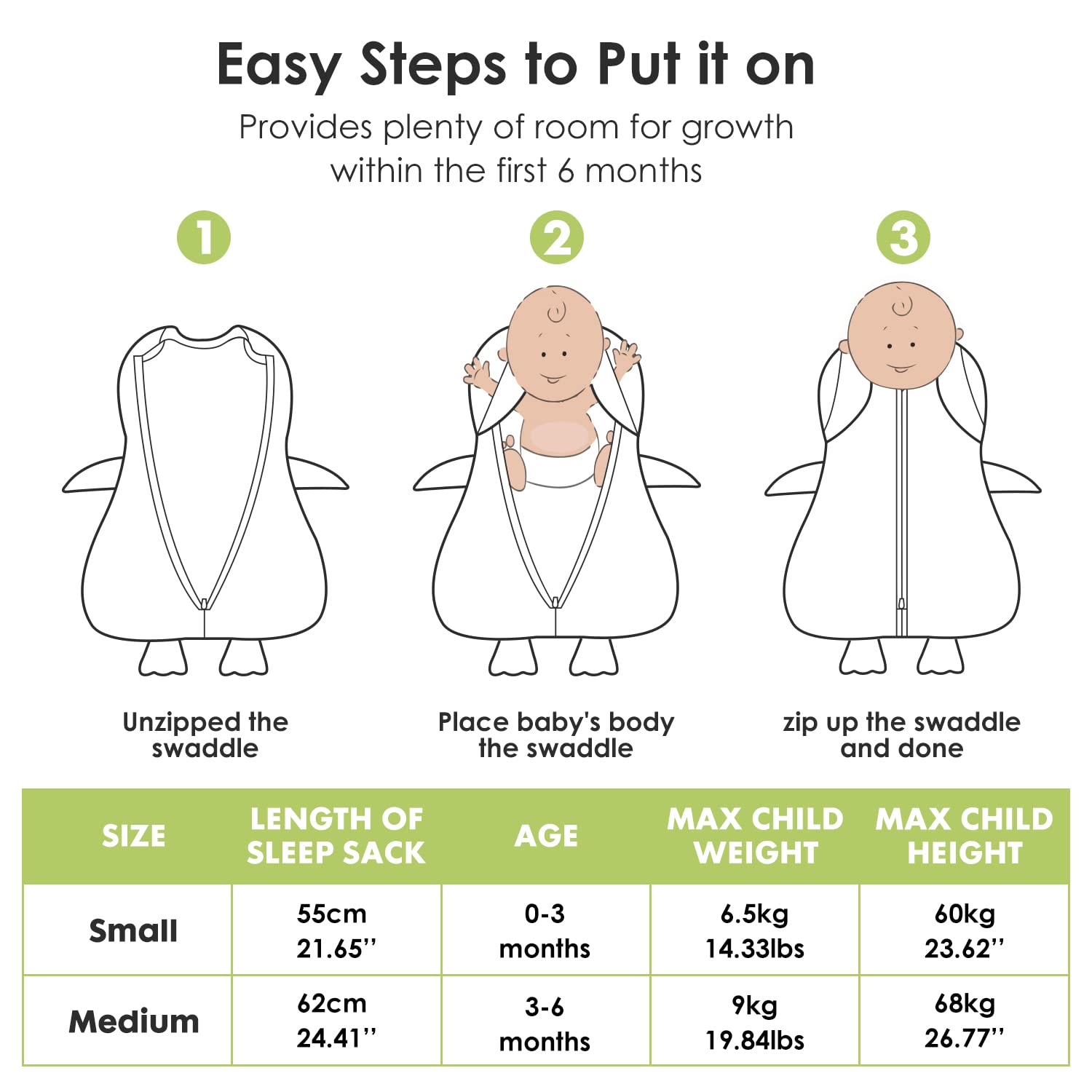 Easy Steps to Put it on

Provides plenty of room for growth within the first 6 months

1

Unzipped the swaddle

2

Place baby's body the swaddle

3

zip up the swaddle and done

| SIZE | LENGTH OF SLEEP SACK | AGE | MAX CHILD WEIGHT | MAX CHILD HEIGHT |
|---|---|---|---|---|
| Small | 55cm 21.65’’ | 0-3 months | 6.5kg 14.33lbs | 60kg 23.62’’ |
| Medium | 62cm 24.41’’ | 3-6 months | 9kg 19.84lbs | 68kg 26.77’’ |