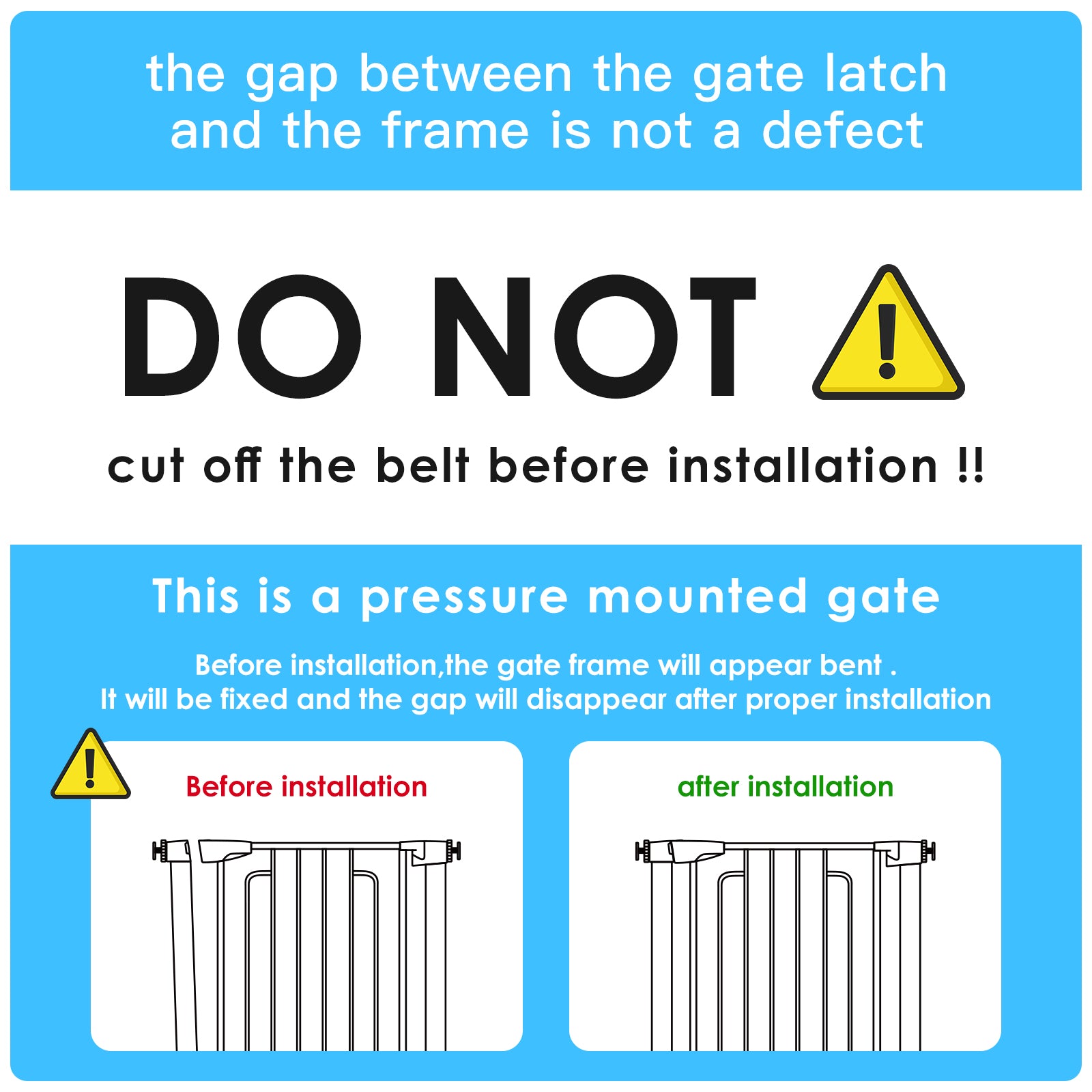 the gap between the gate latch and the frame is not a defect

DO NOT

cut off the belt before installation !!

This is a pressure mounted gate

Before installation,the gate frame will appear bent .
It will be fixed and the gap will disappear after proper installation

Before installation

after installation