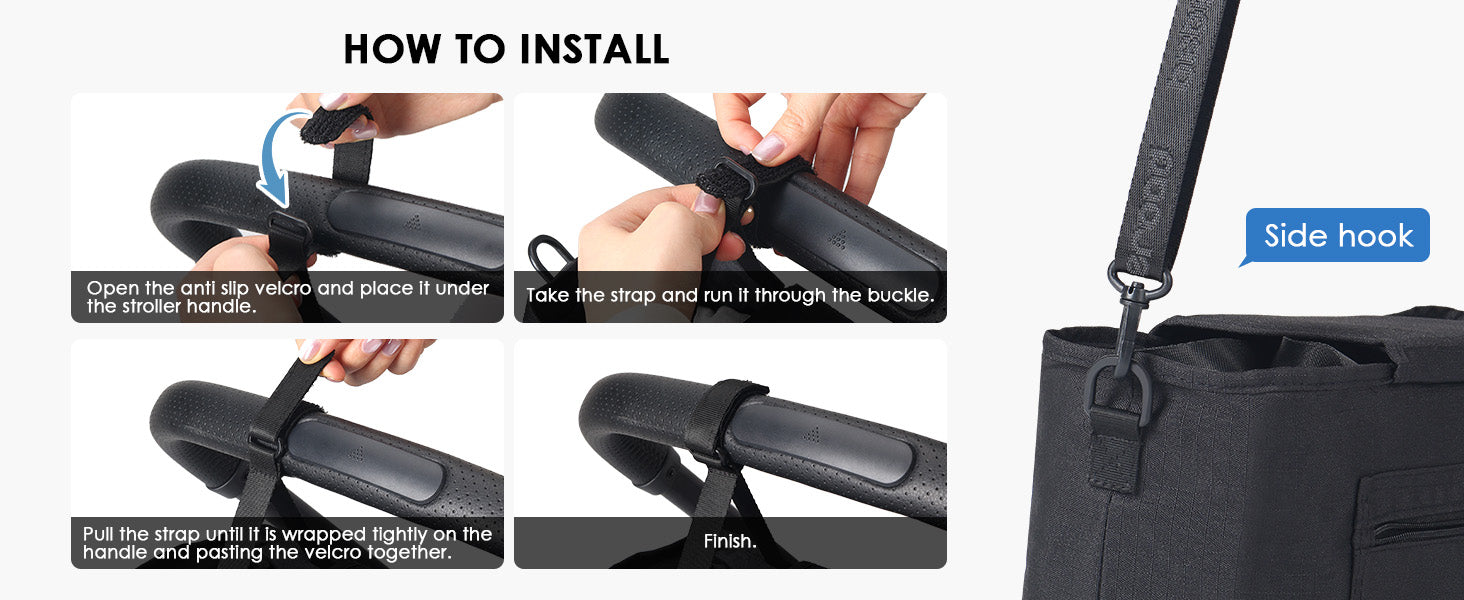 HOW TO INSTALL

Open the anti slip velcro and place it under the stroller handle.

Take the strap and run it through the buckle.

Pull the strap until it is wrapped tightly on the handle and pasting the velcro together.

Finish.

Side hook